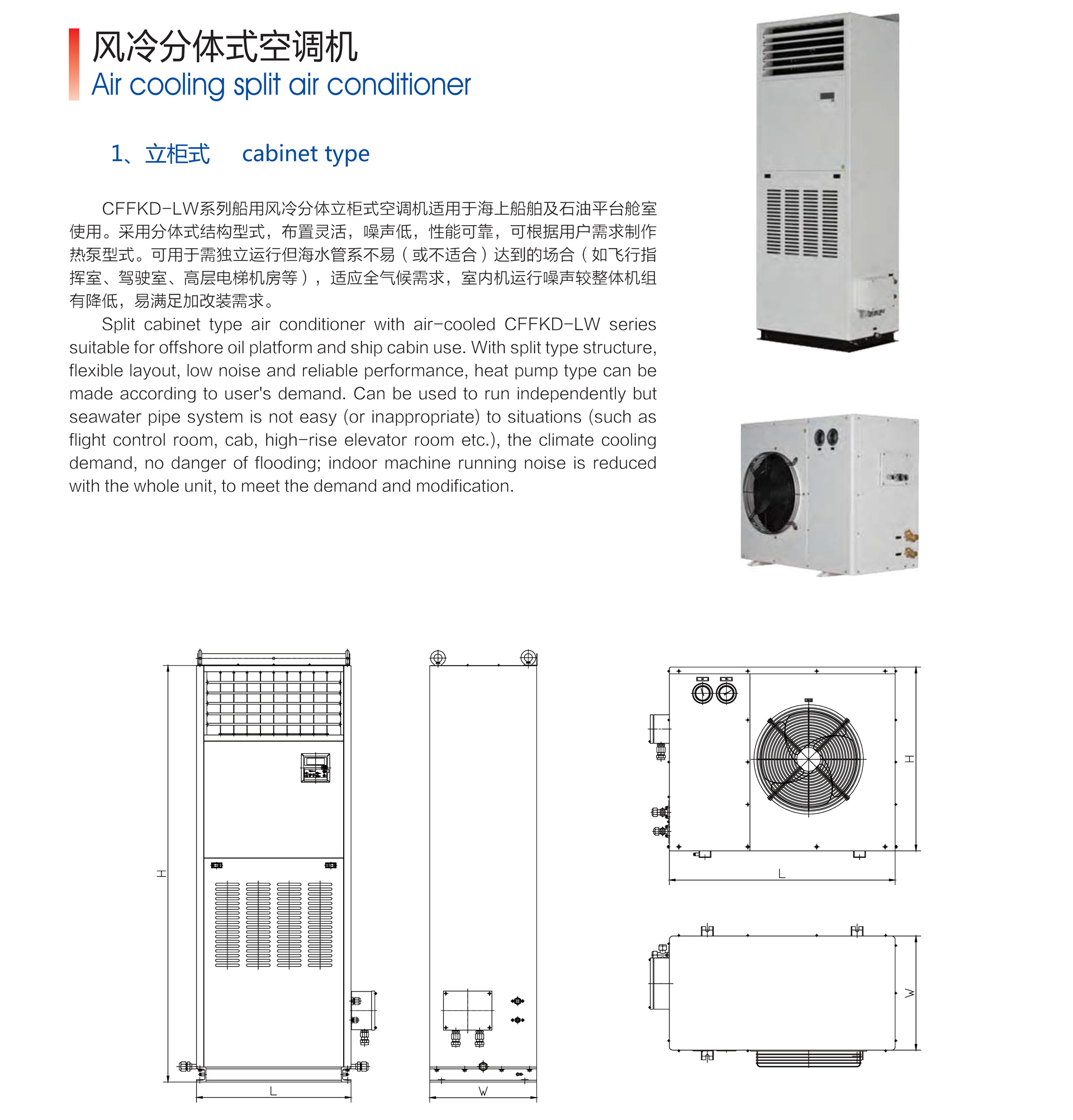 风冷分体式空调机
Air cooling split air conditioner

1、立柜式 cabinet type

CFFKD-LW系列船用风冷分体立柜式空调机适用于海上船舶及石油平台舱室使用。采用分体式结构型式，布置灵活，噪声低，性能可靠，可根据用户需求制作热泵型式。可用于需独立运行但海水管系不易（或不适合）达到的场合（如飞行指挥室、驾驶室、高层电梯机房等），适应全气候需求，室内机运行噪声较整体机组有降低，易满足加改装需求。

Split cabinet type air conditioner with air-cooled CFFKD-LW series suitable for offshore oil platform and ship cabin use. With split type structure, flexible layout, low noise and reliable performance, heat pump type can be made according to user's demand. Can be used to run independently but seawater pipe system is not easy (or inappropriate) to situations (such as flight control room, cab, high-rise elevator room etc.), the climate cooling demand, no danger of flooding; indoor machine running noise is reduced with the whole unit, to meet the demand and modification.

H
L
W
H
L
W