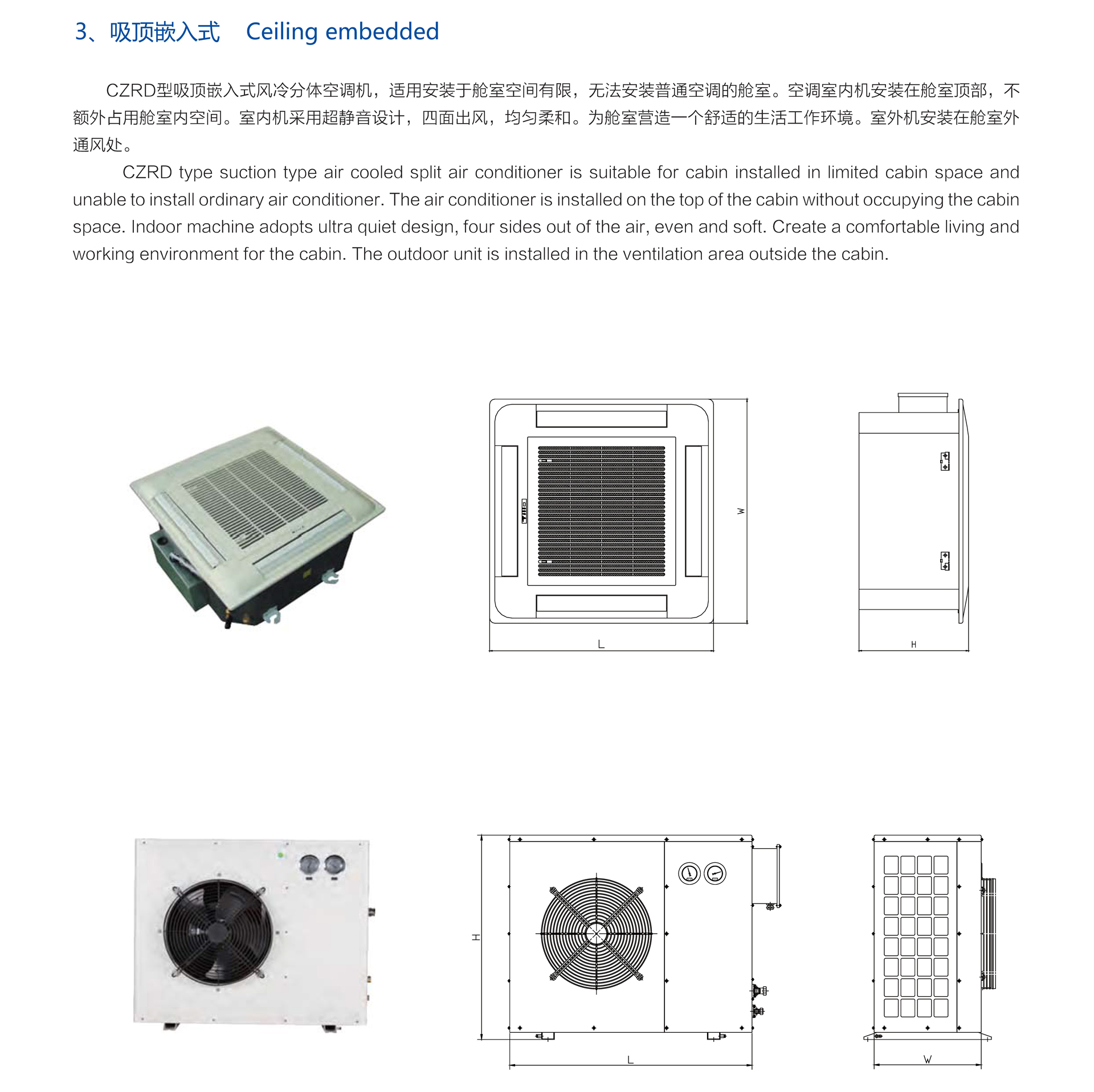 3、吸顶嵌入式 Ceiling embedded

CZRD型吸顶嵌入式风冷分体空调机，适用安装于舱室空间有限，无法安装普通空调的舱室。空调室内机安装在舱室顶部，不额外占用舱室内空间。室内机采用超静音设计，四面出风，均匀柔和。为舱室营造一个舒适的生活工作环境。室外机安装在舱室外通风处。

CZRD type suction type air cooled split air conditioner is suitable for cabin installed in limited cabin space and unable to install ordinary air conditioner. The air conditioner is installed on the top of the cabin without occupying the cabin space. Indoor machine adopts ultra quiet design, four sides out of the air, even and soft. Create a comfortable living and working environment for the cabin. The outdoor unit is installed in the ventilation area outside the cabin.

W
L
H

H
L
W